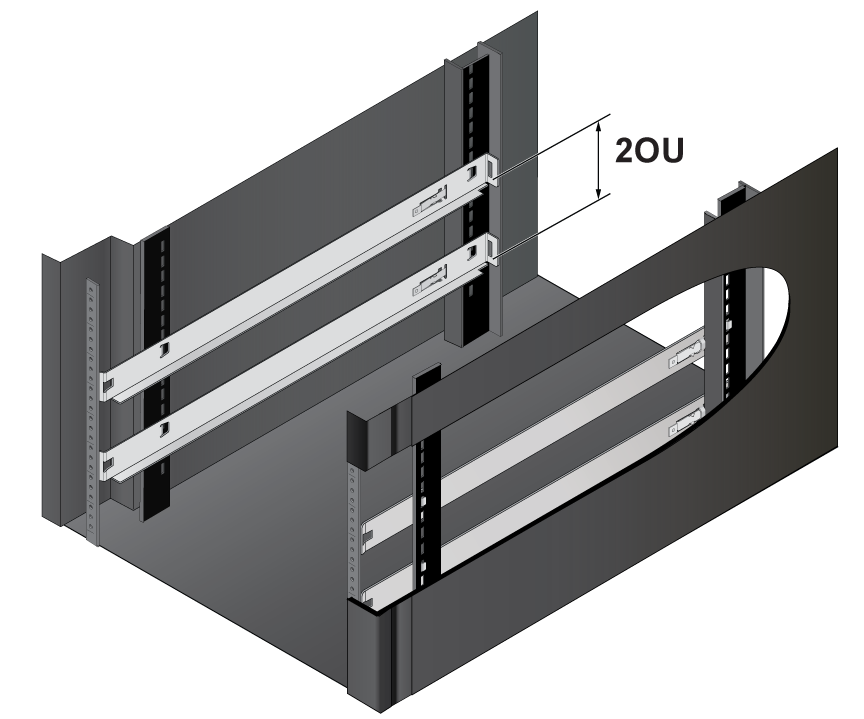 2OU