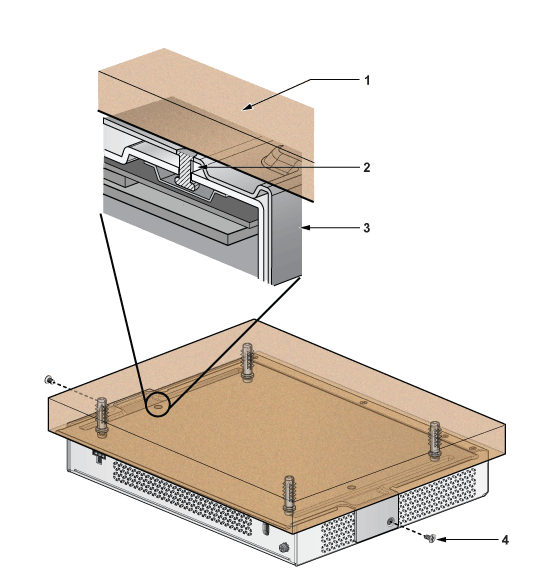 1
2
3
4