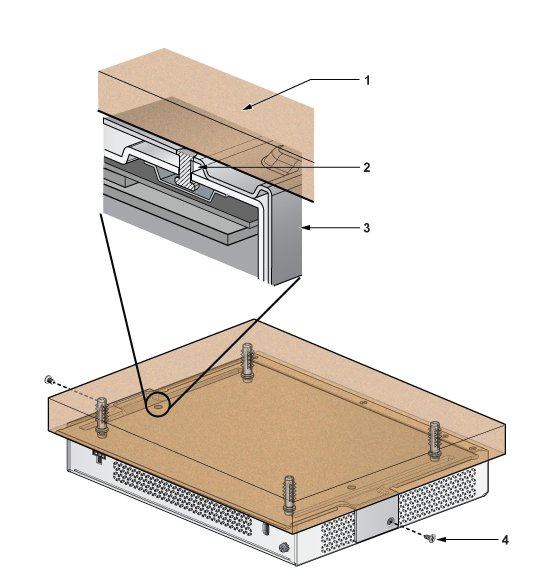 1
2
3
4