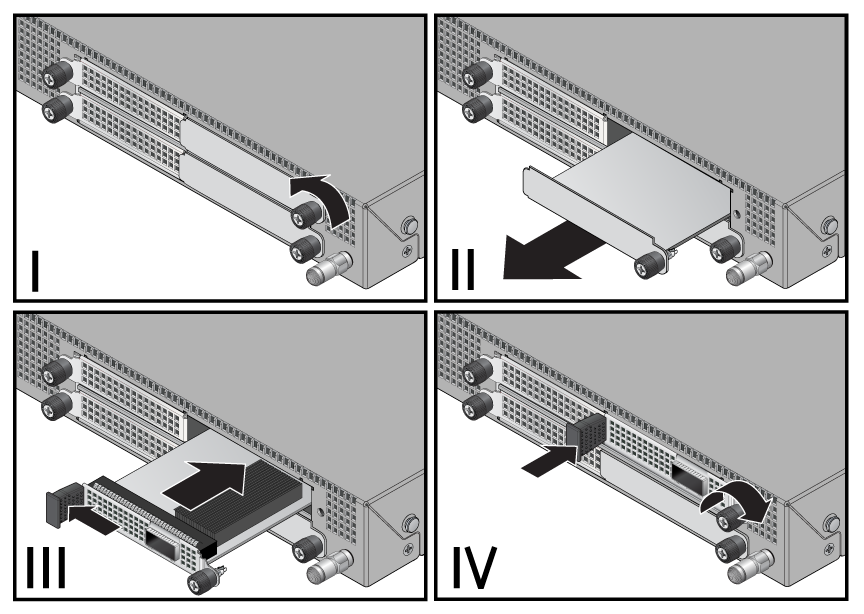 I

II

III

IV