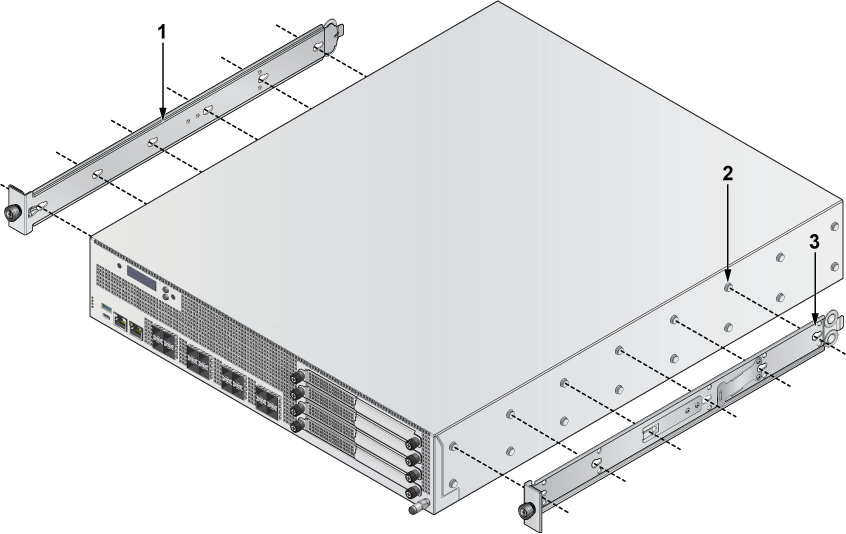 1
2
3