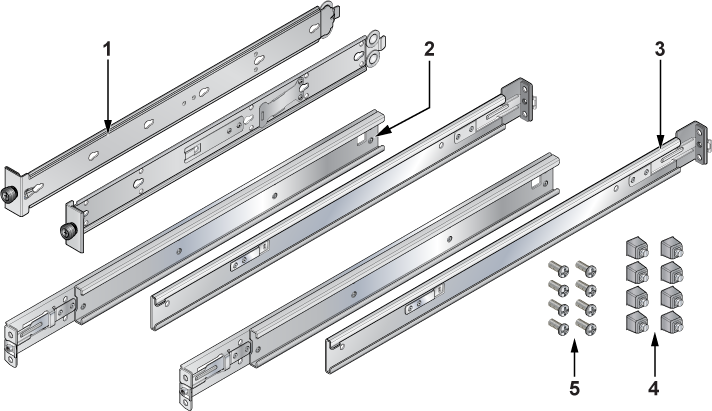 1
2
3
5
4