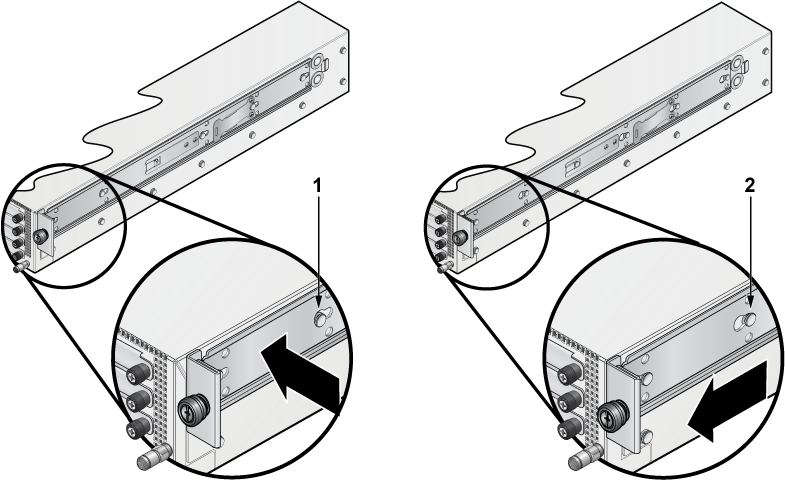 1

2