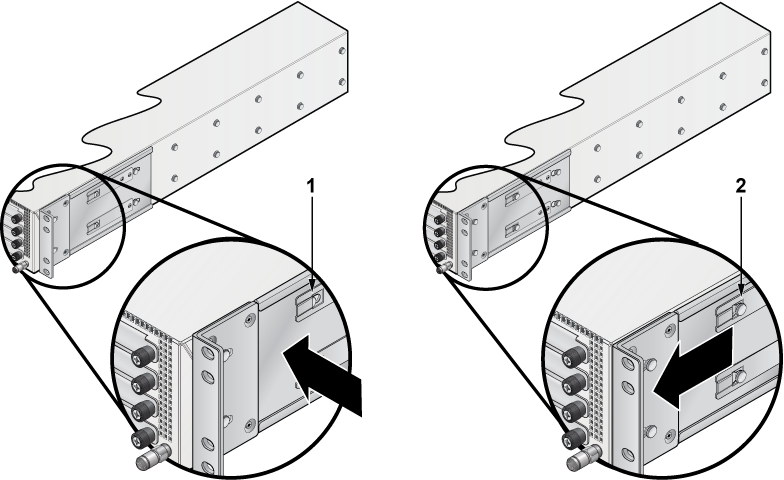 1

2