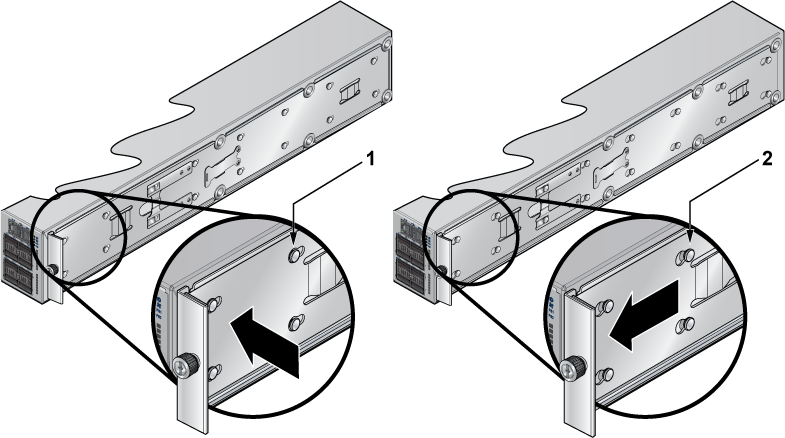 1

2