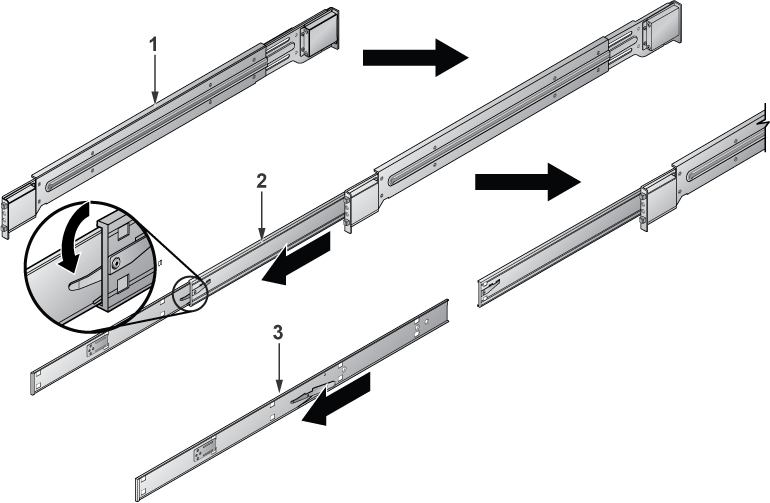 1

2

3