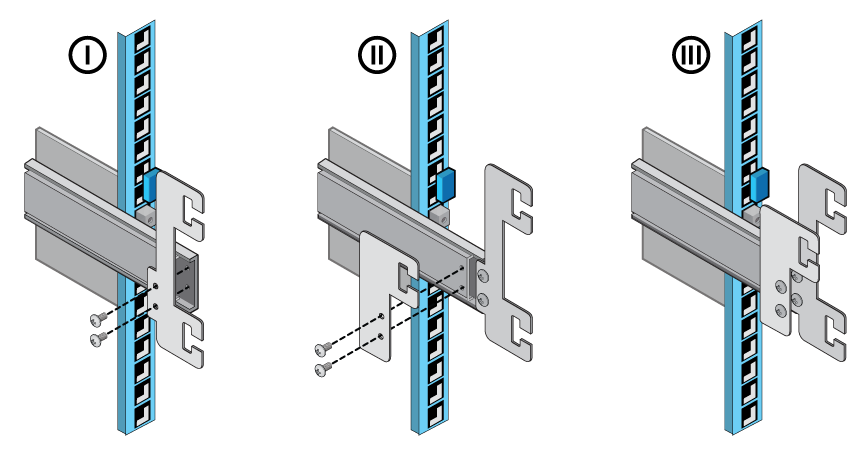 I

II

III