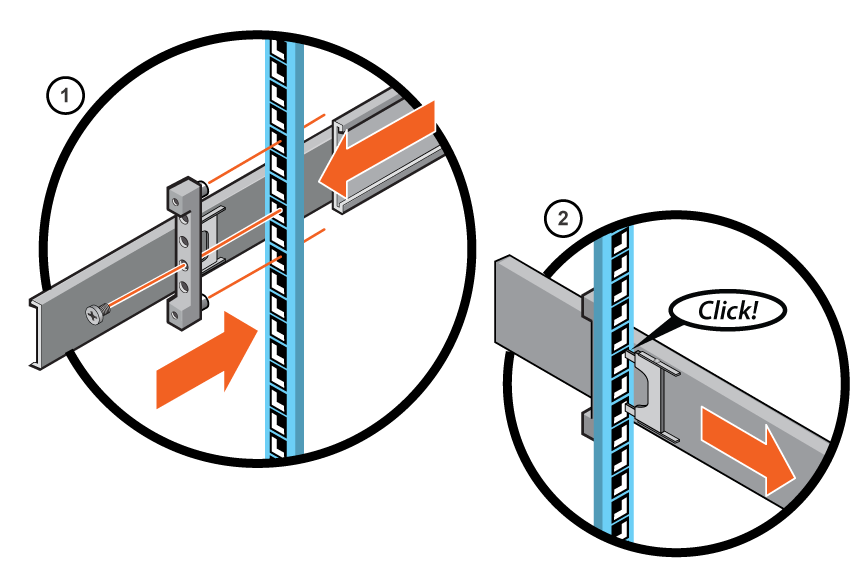 1

2

Click!