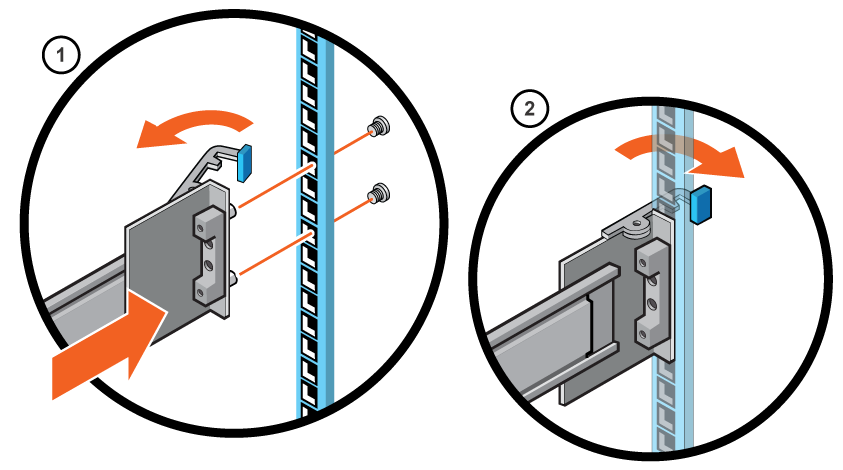 1

2