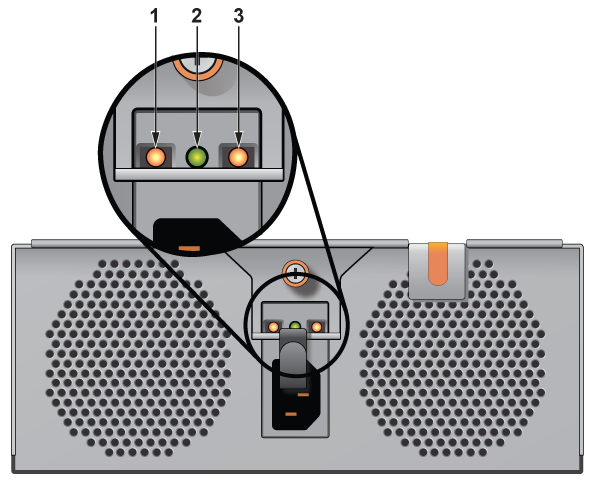 1
2
3