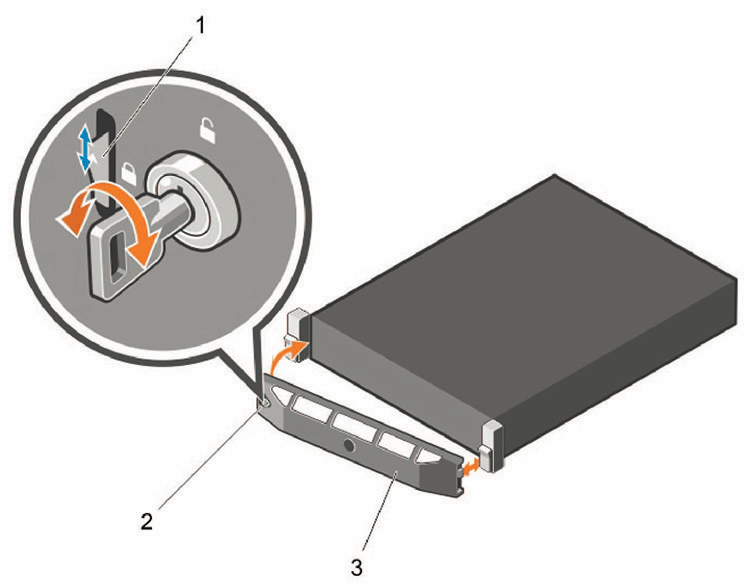 1

2

3