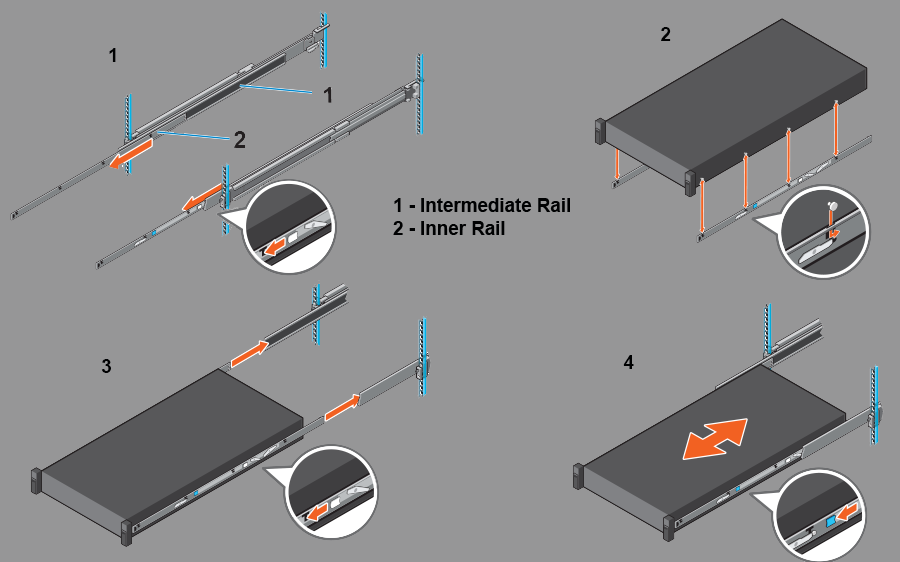 1

1

2

1 - Intermediate Rail
2 - Inner Rail

2

3

4