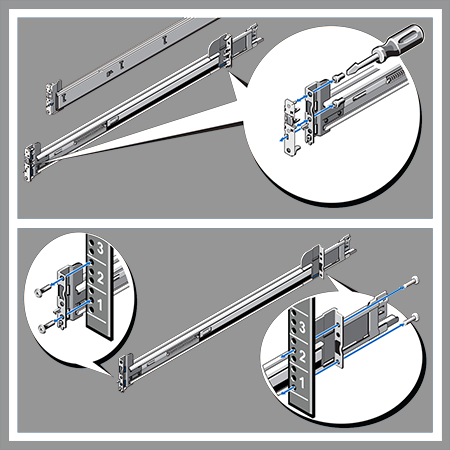 3
2
1

3
2
1