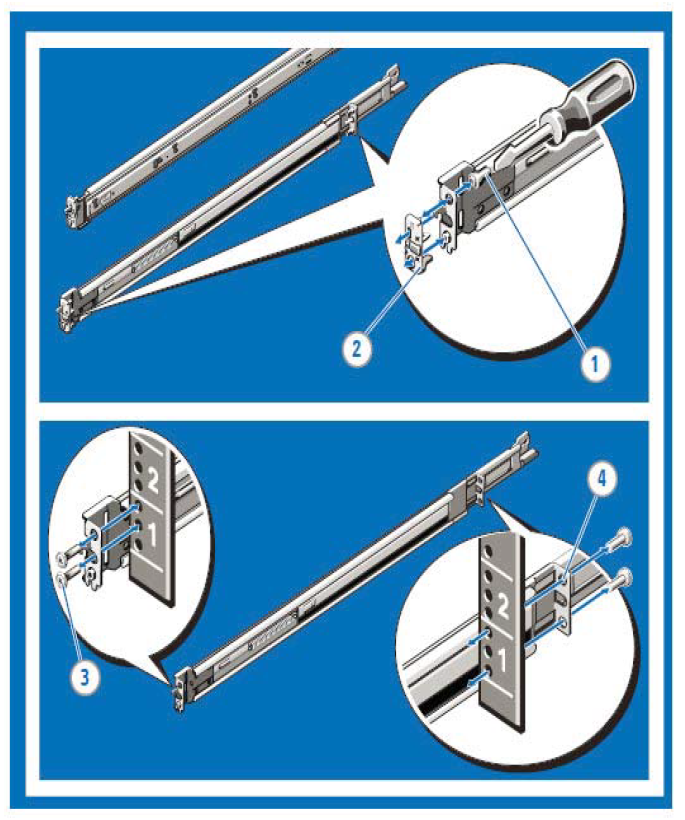 2
1
2
1
3
4
2
1