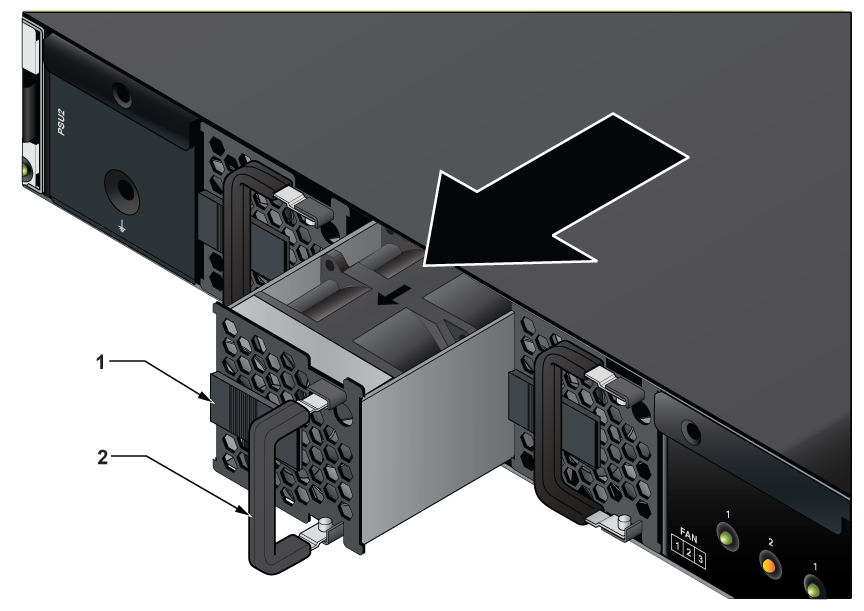 PSU2

1

2

FAN
1 2 3

1

2

1