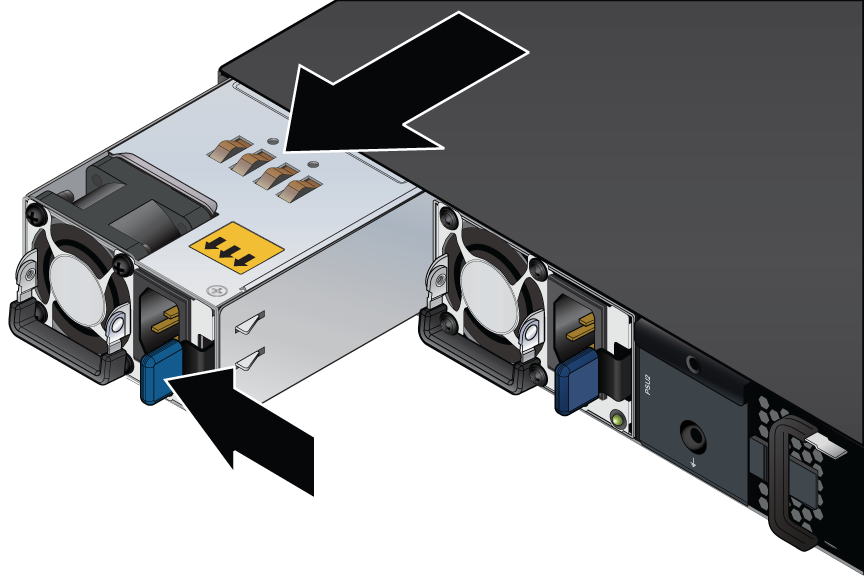 PSU2