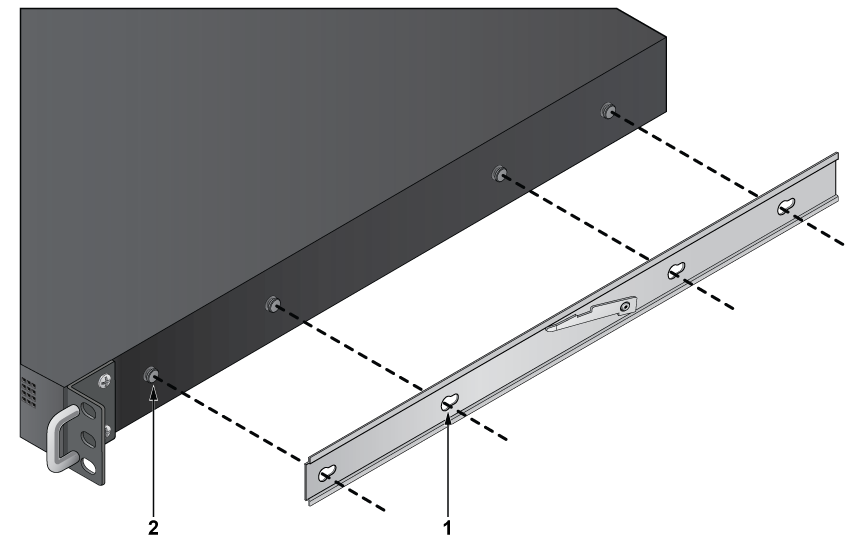 2
1