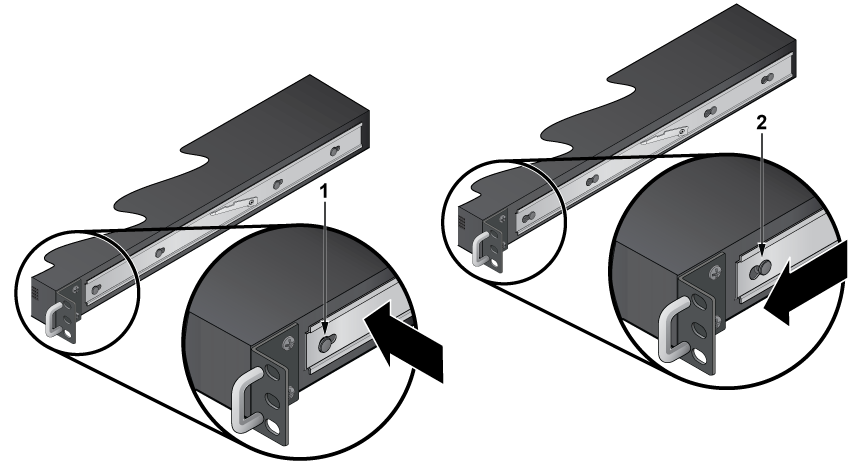 1

2